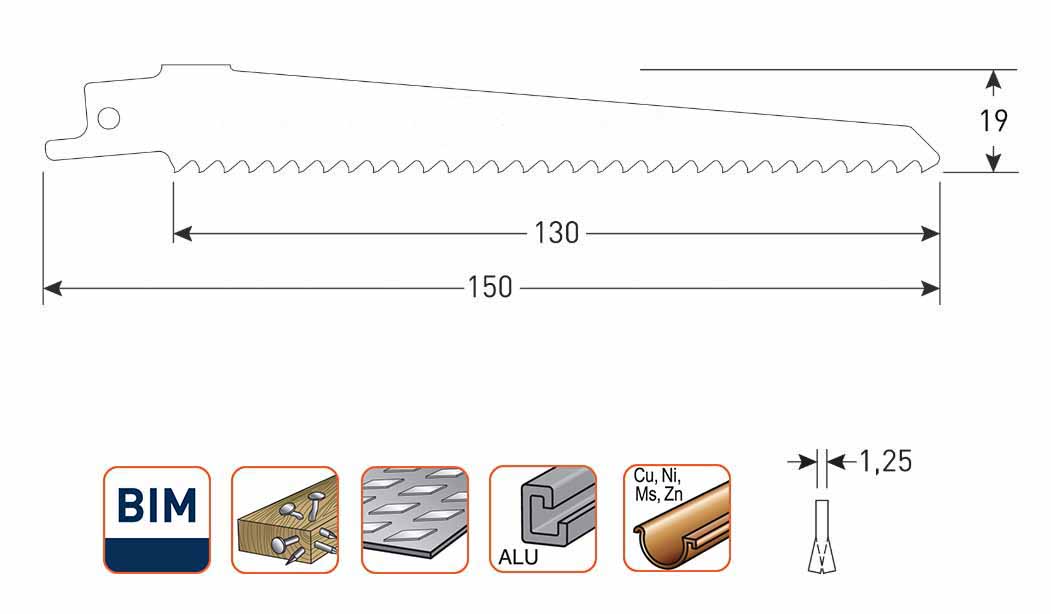 19

130

150

BIM

ALU

Cu, Ni, Ms, Zn

1,25